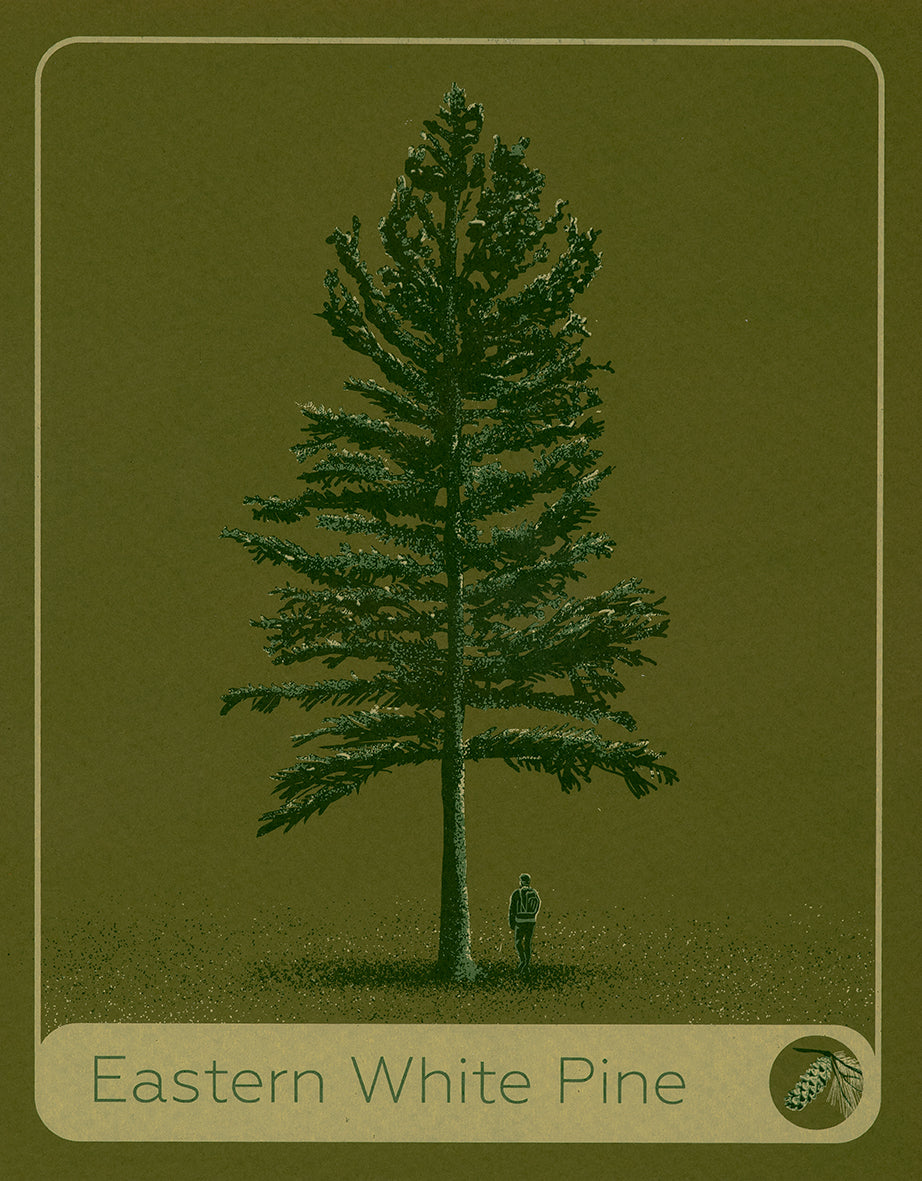 Eastern White Pine