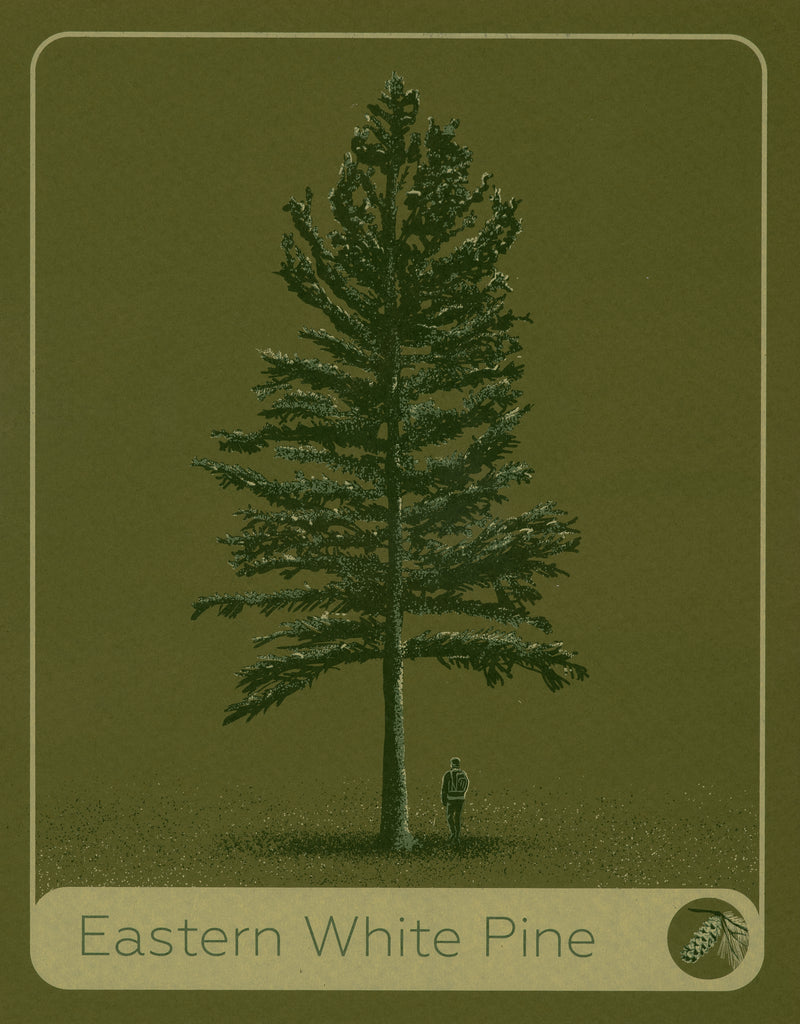 Eastern White Pine